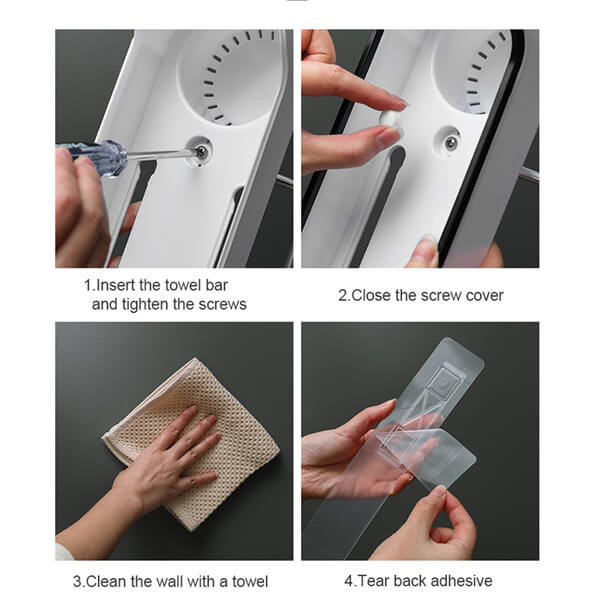 1.Insert the towel bar and tighten the screws

2.Close the screw cover

3.Clean the wall with a towel

4.Tear back adhesive