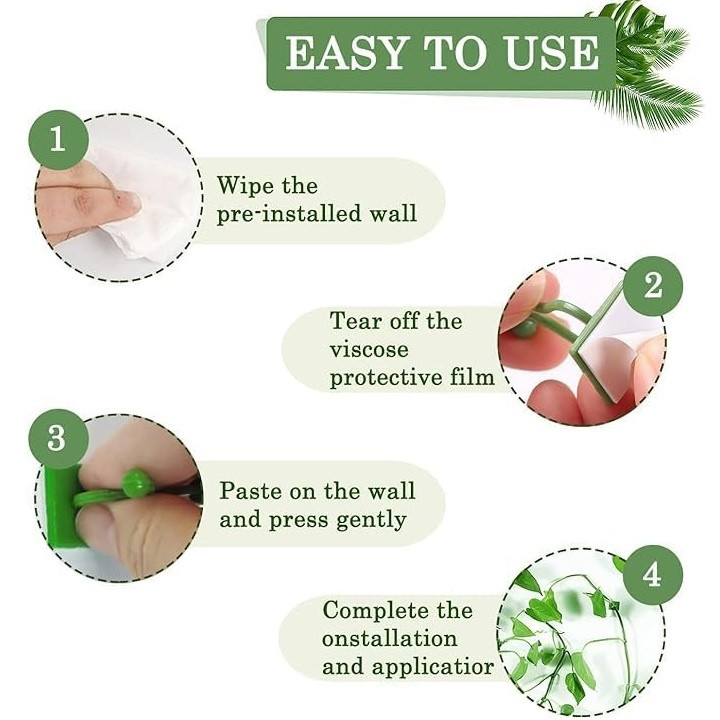 EASY TO USE

1

Wipe the pre-installed wall

2

Tear off the viscose protective film

3

Paste on the wall and press gently

4

Complete the onstallation and applicatior