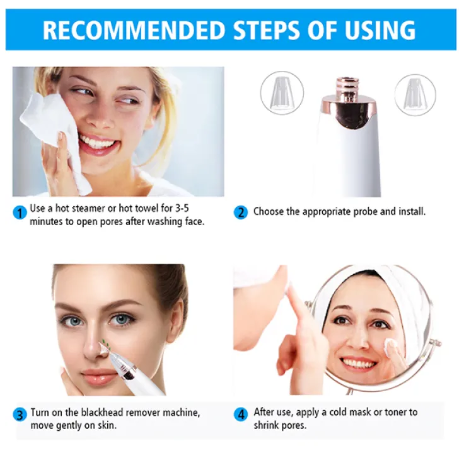 RECOMMENDED STEPS OF USING

1 Use a hot steamer or hot towel for 3-5 minutes to open pores after washing face.

2 Choose the appropriate probe and install.

3 Turn on the blackhead remover machine, move gently on skin.

4 After use, apply a cold mask or toner to shrink pores.