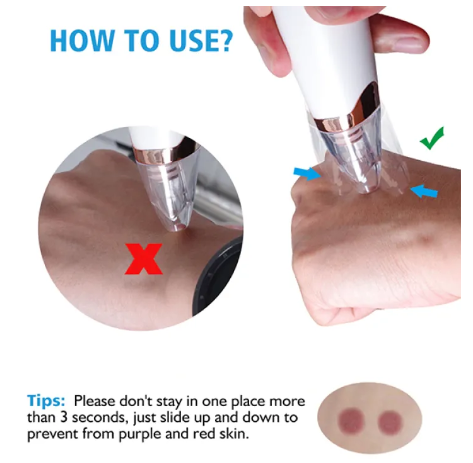 HOW TO USE?

Tips: Please don't stay in one place more than 3 seconds, just slide up and down to prevent from purple and red skin.